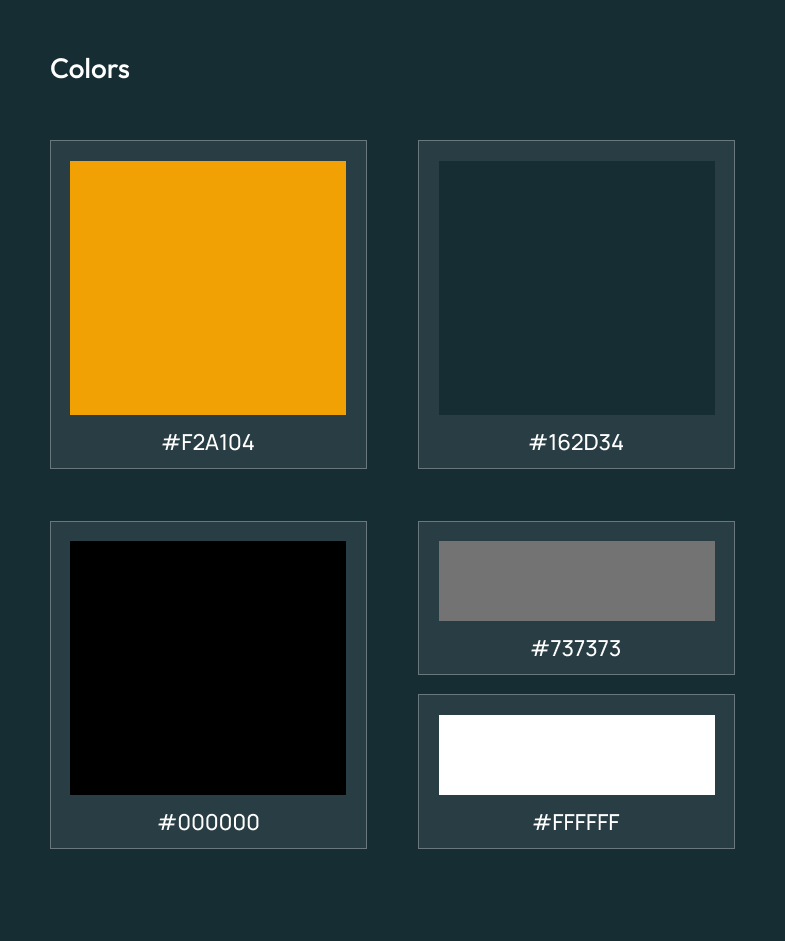 Colors

#F2A104

#162D34

#000000

#737373

#FFFFFF